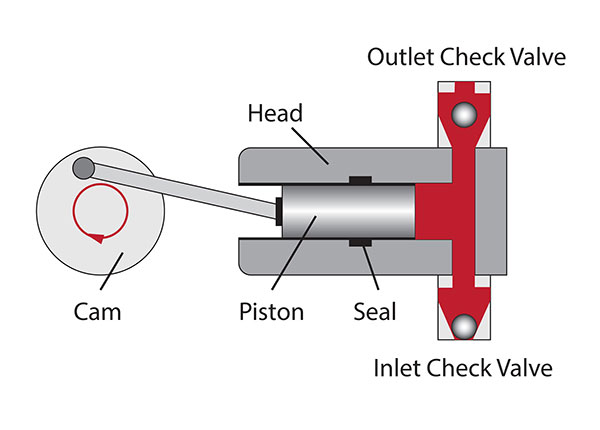 Outlet Check Valve

Head

Cam

Piston

Seal

Inlet Check Valve